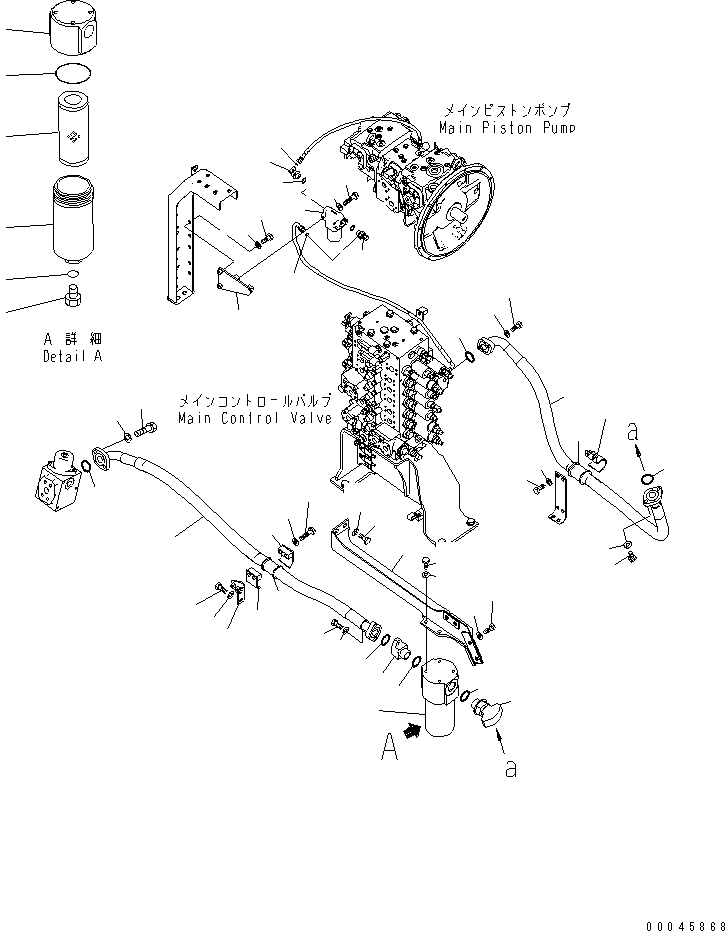 メインピストンポンプ
Main Piston Pump

A 詳細
Detail A

メインコントロールバルブ
Main Control Valve

a

A

a

00045868