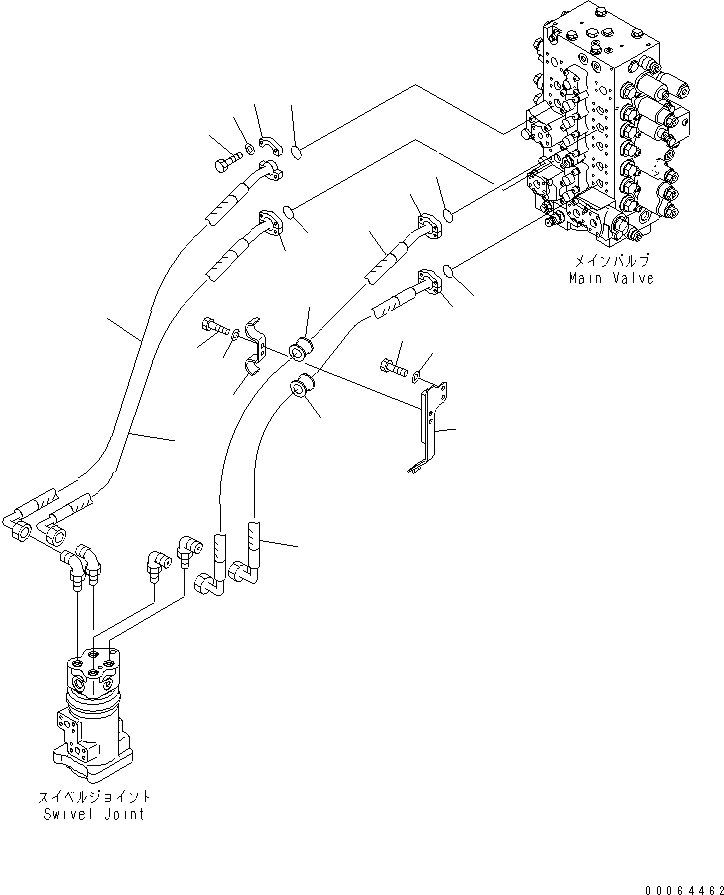 メインバルブ
Main Valve

スイベルジョイント
Swivel Joint

00064462