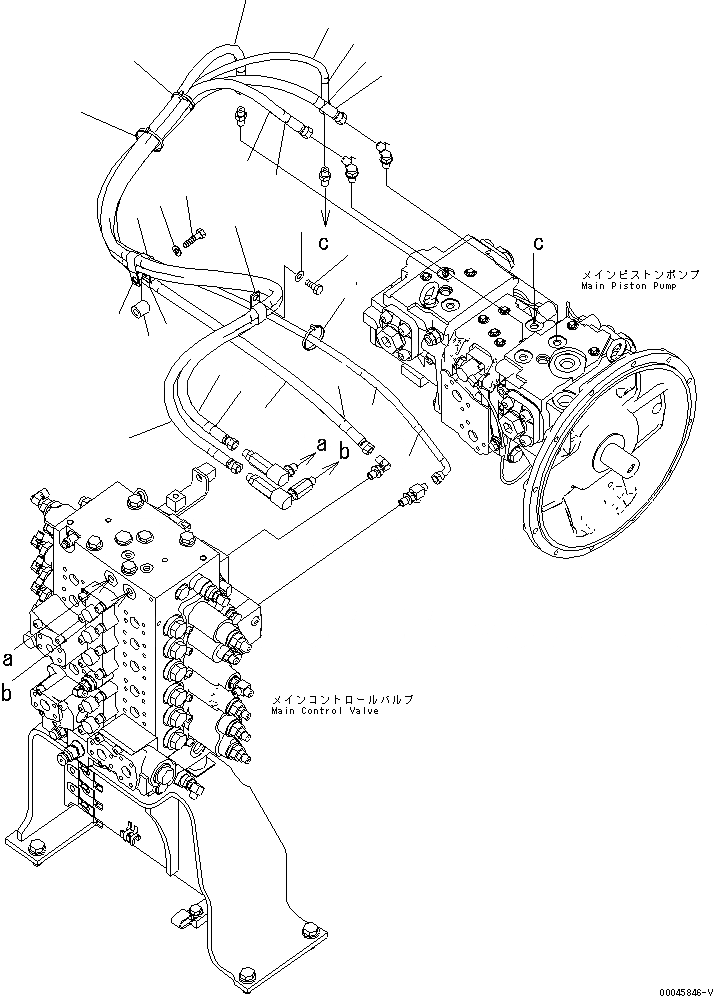 c

c

メインピストンポンプ
Main Piston Pump

a

b

a

b

メインコントロールバルブ
Main Control Valve

00045846-V