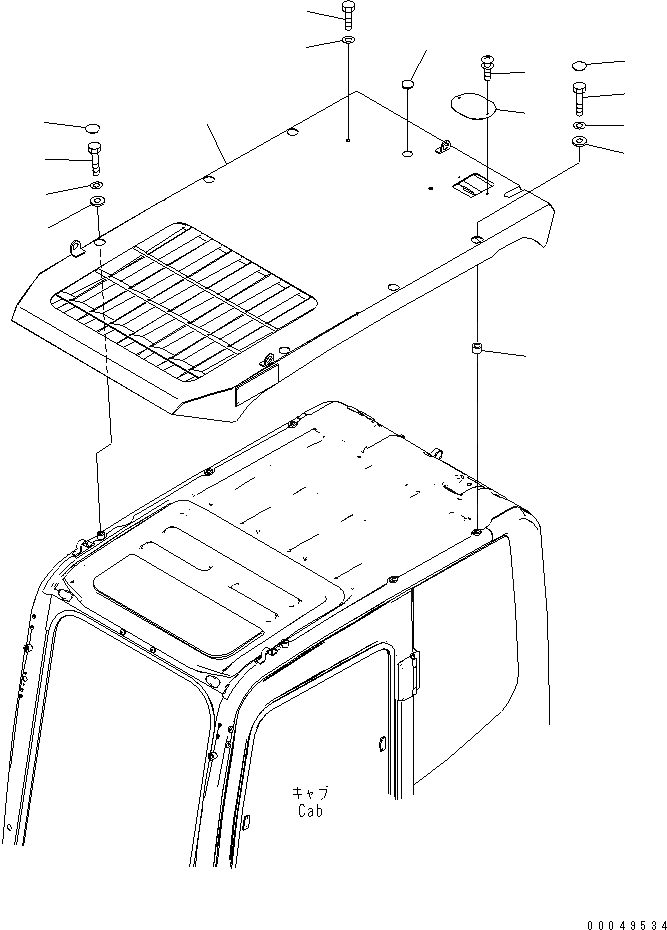 キャブ
Cab

00049534