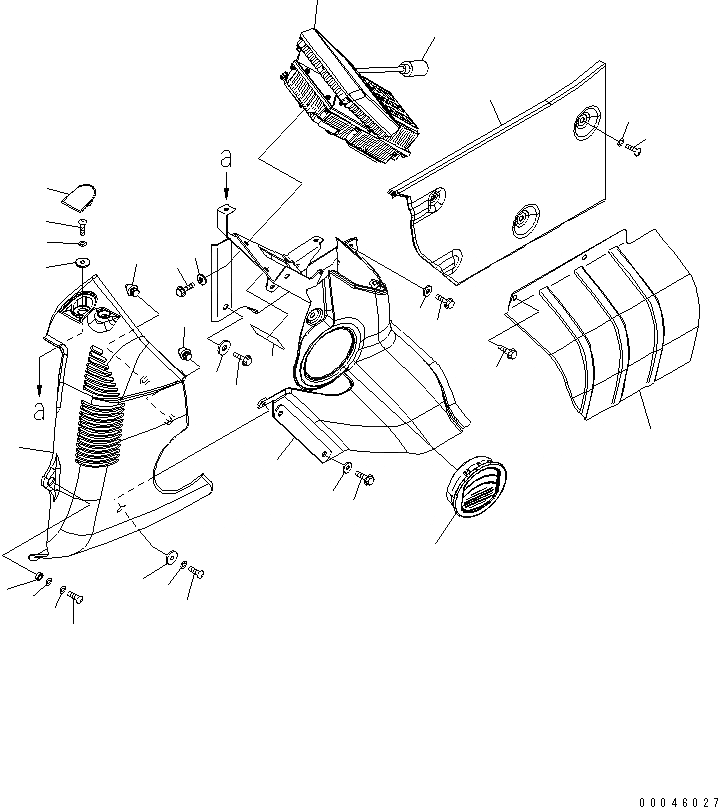 a

a

00046027