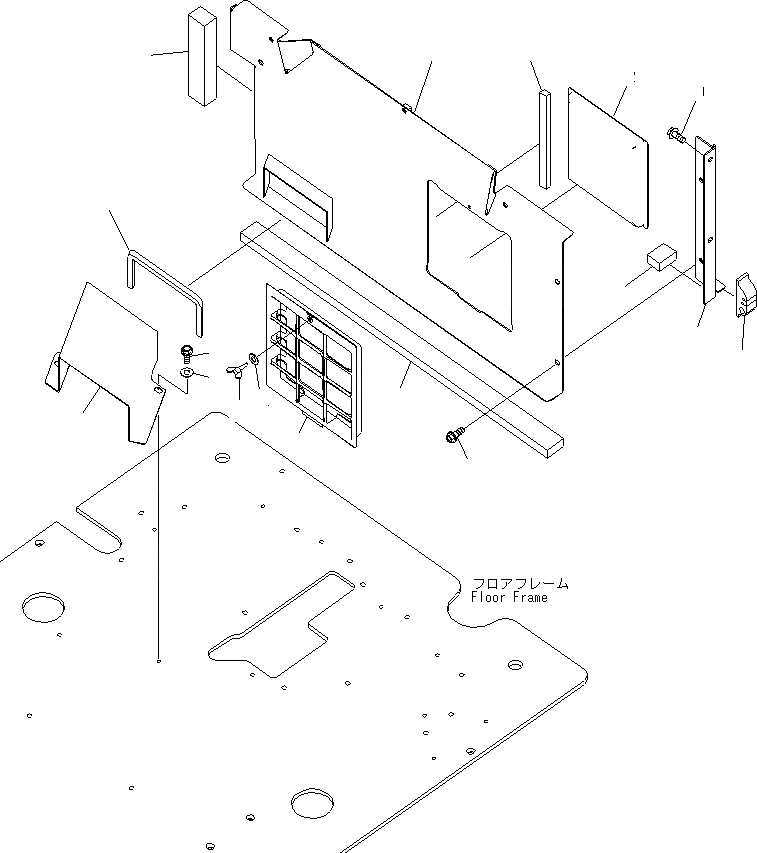 フロアフレーム
Floor Frame