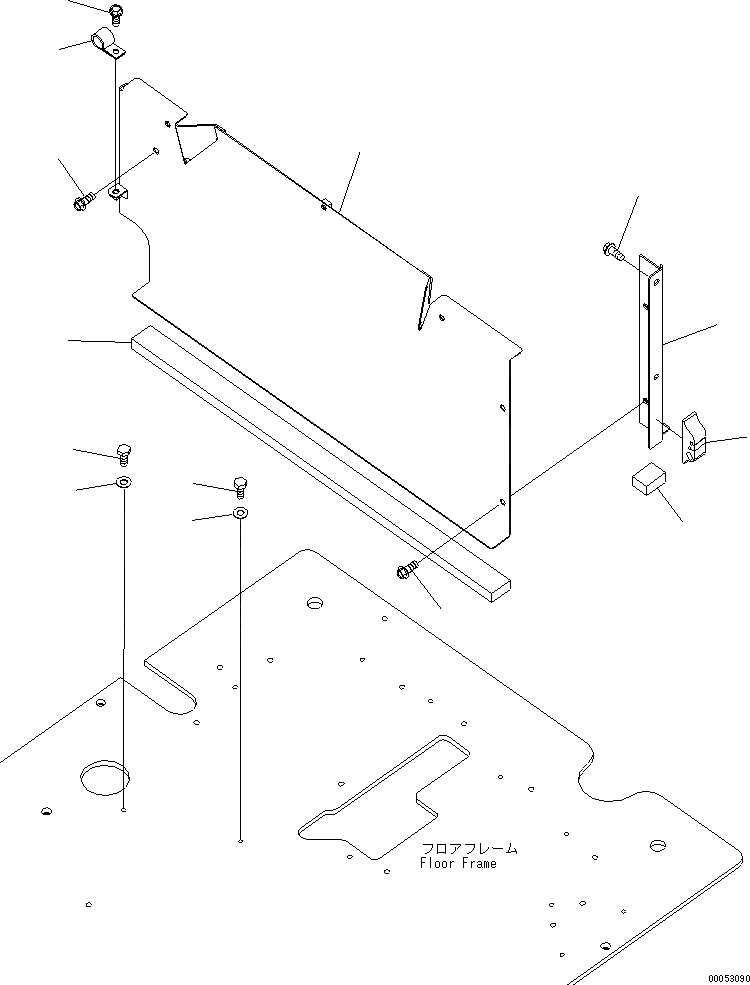 フロアフレーム
Floor Frame

00053090