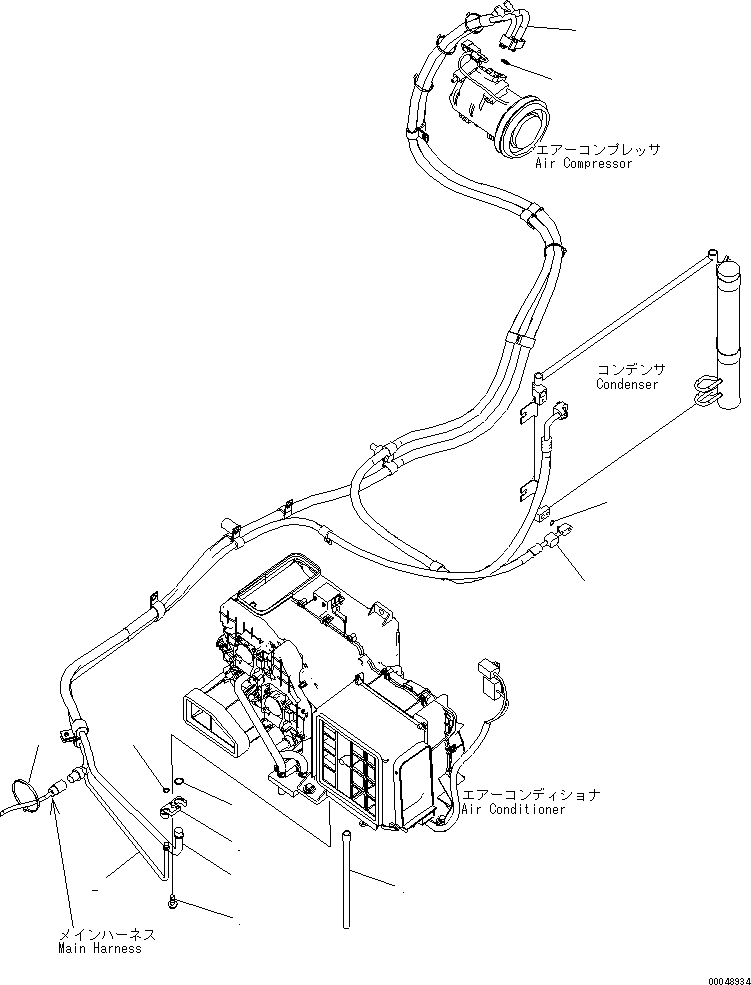 エアーコンプレッサ
Air Compressor

コンデンサ
Condenser

エアーコンディショナ
Air Conditioner

メインハーネス
Main Harness

00048934