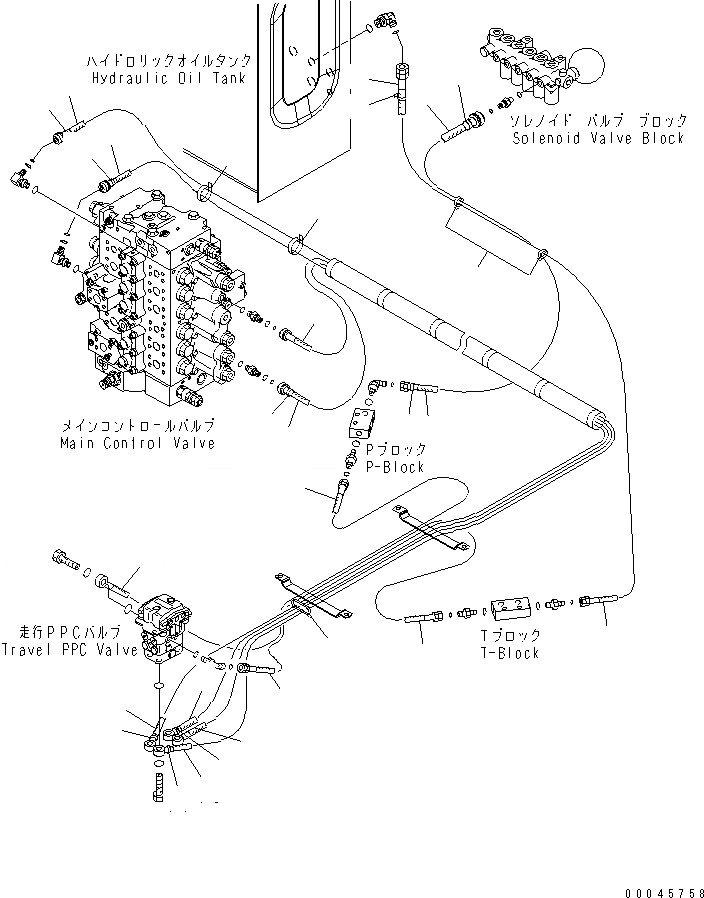 ハイドロリックオイルタンク
Hydraulic Oil Tank

ソレノイド バルブ ブロック
Solenoid Valve Block

メインコントロールバルブ
Main Control Valve

Pブロック
P-Block

走行PPCバルブ
Travel PPC Valve

Tブロック
T-Block

00045758