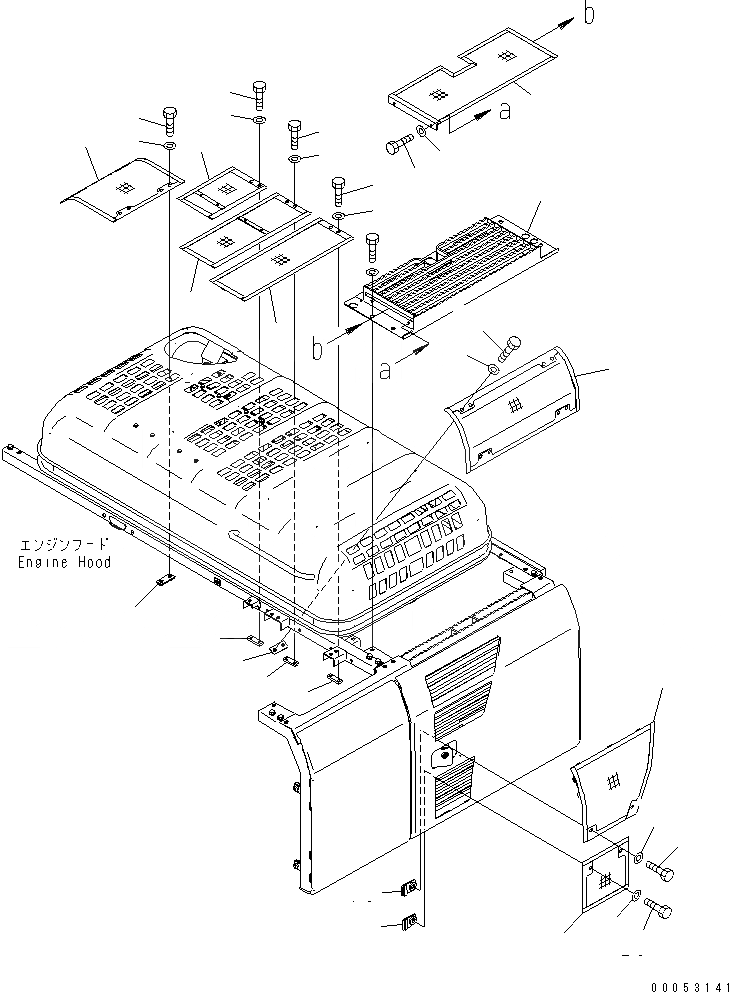 b
a
b
a
エンジンフード
Engine Hood
00053141