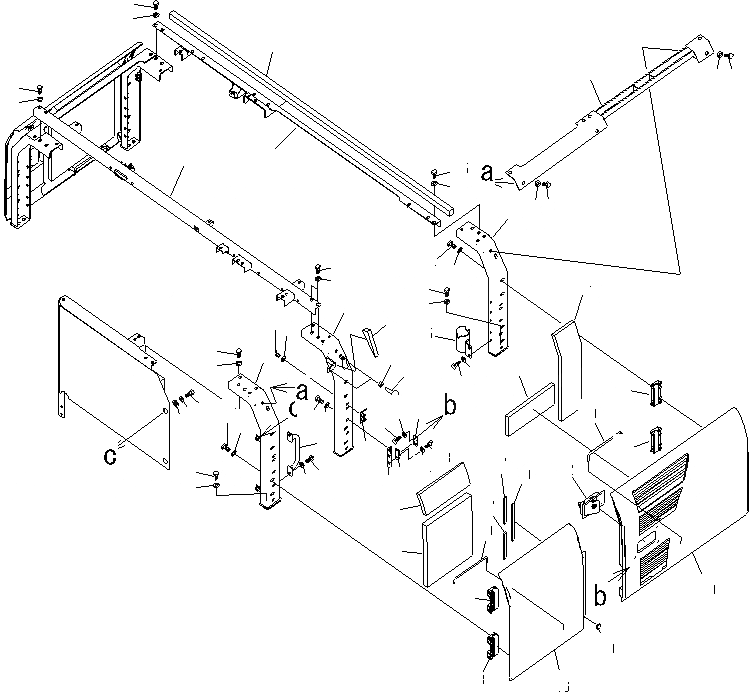 a
a
c
b
c
b