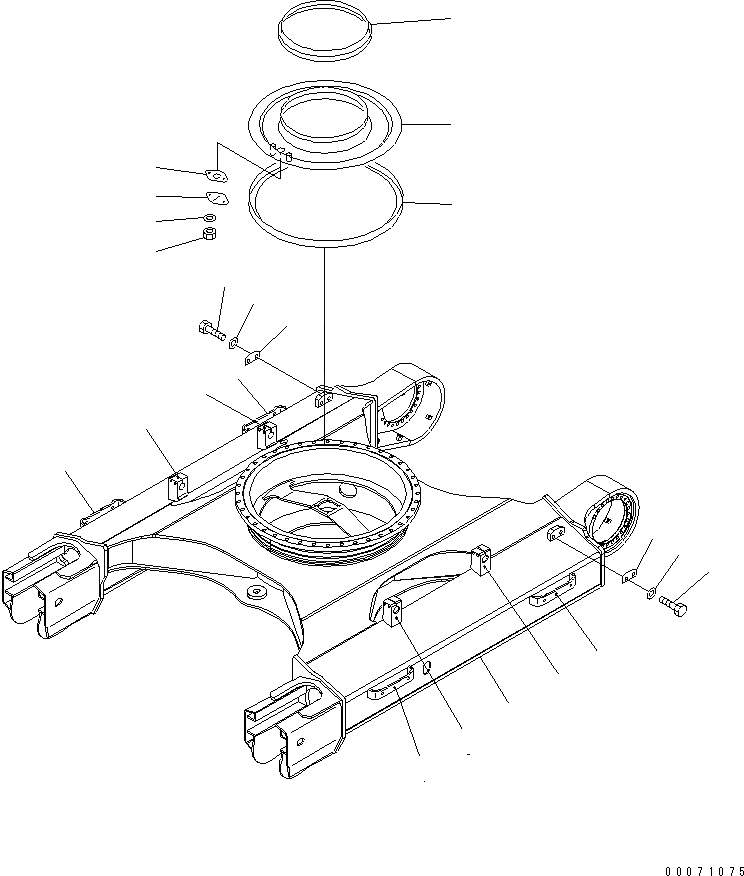 00071075