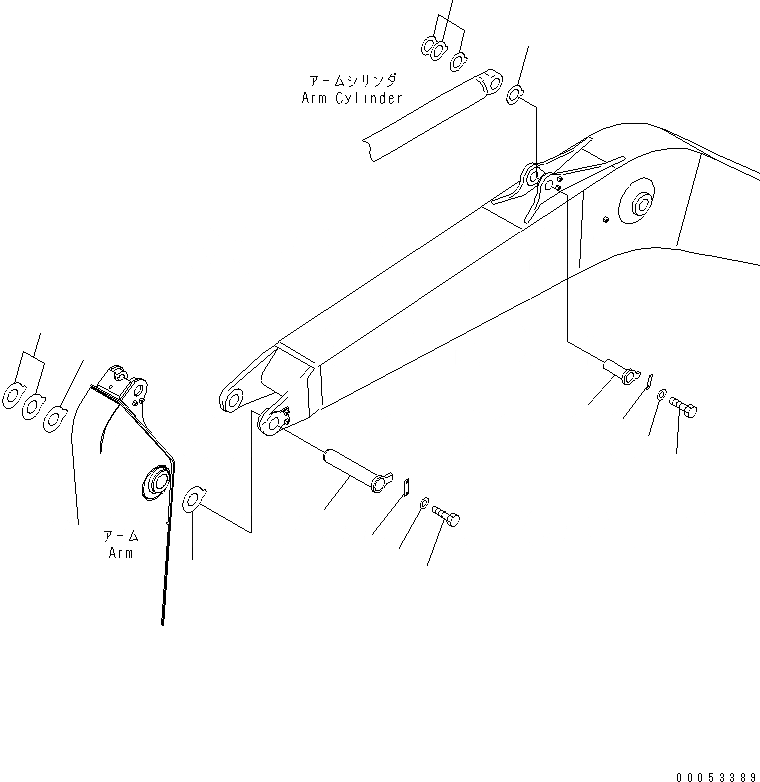 アームシリンダ
Arm Cylinder

アーム
Arm

00053389