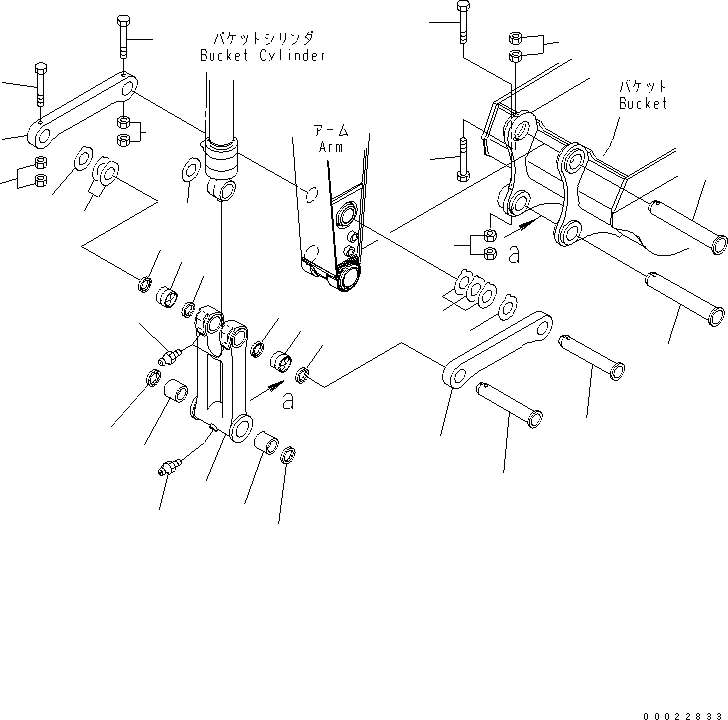 バケットシリンダ
Bucket Cylinder

アーム
Arm

バケット
Bucket

a

a

00022833