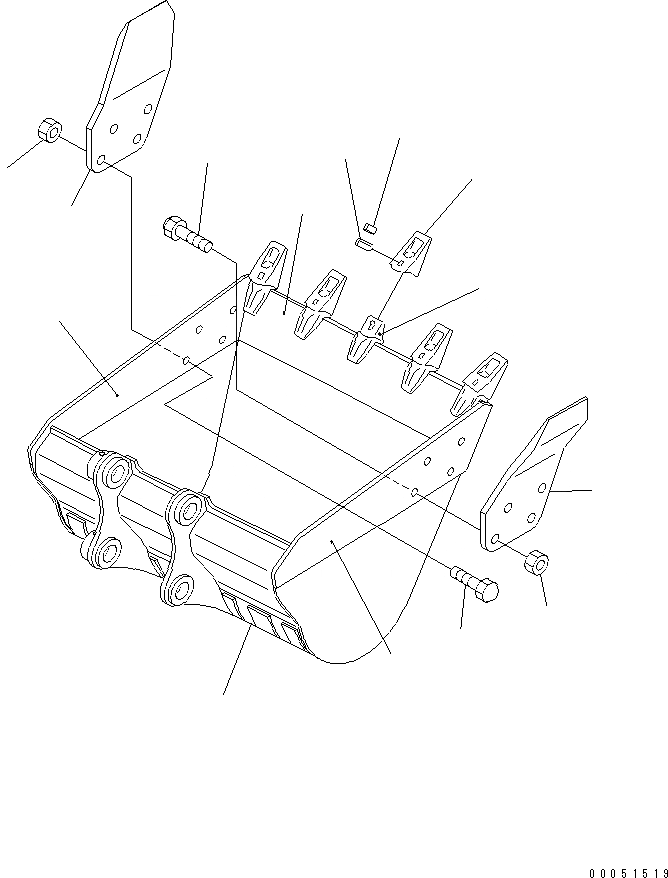 00051519