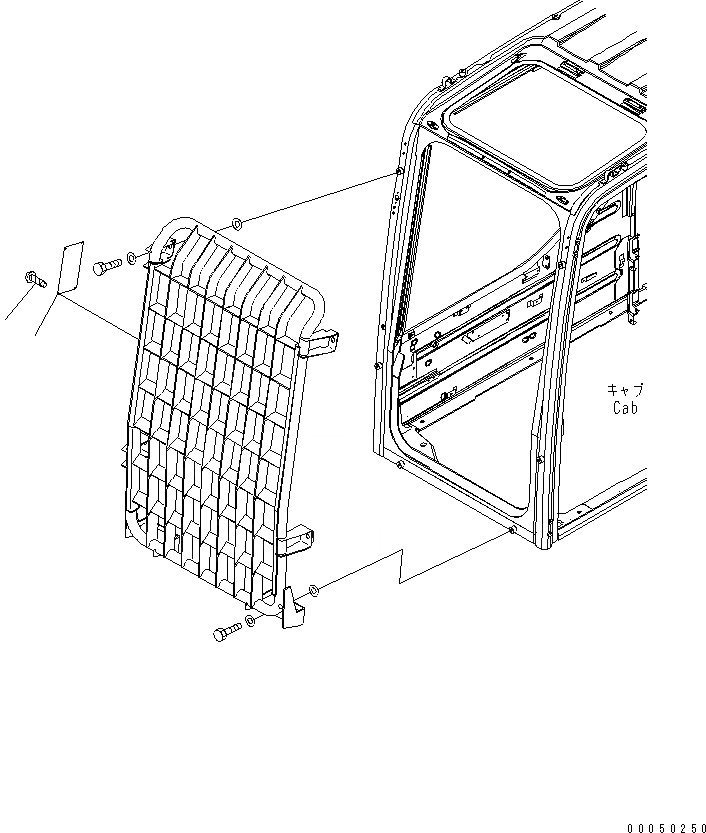 キャブ
Cab

00050250