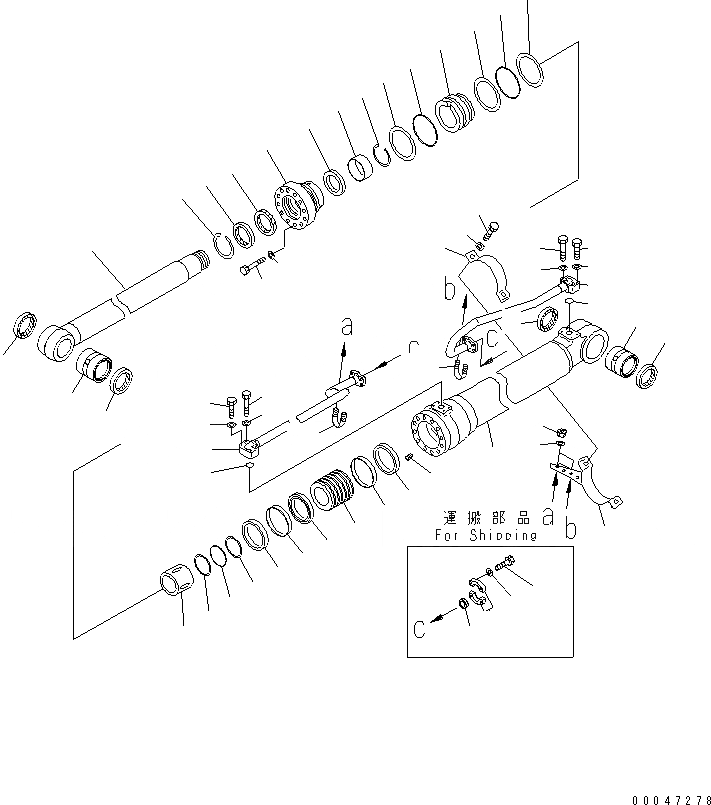 b
a
c
c
運搬部品
For Shipping
a
b
c
00047278