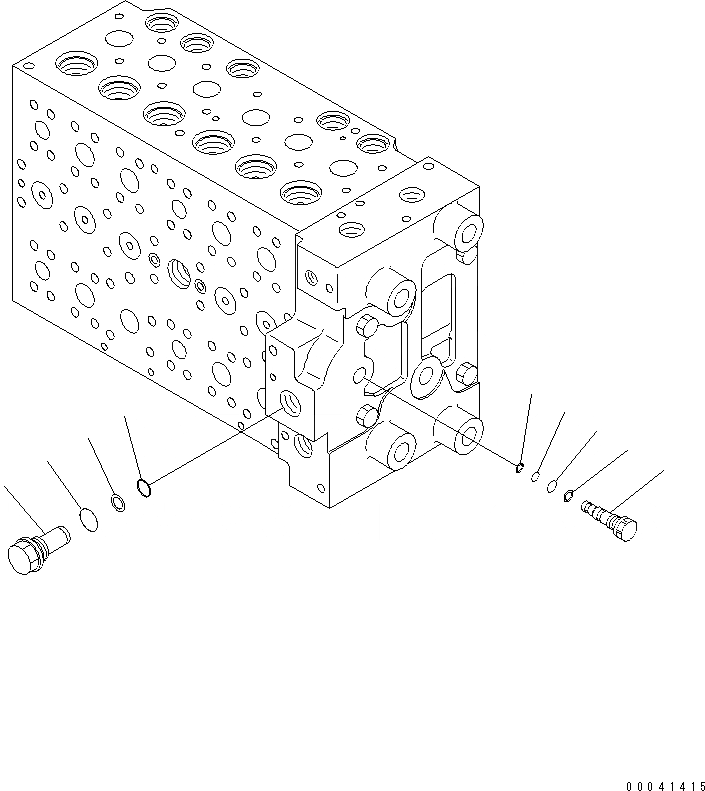 00041415