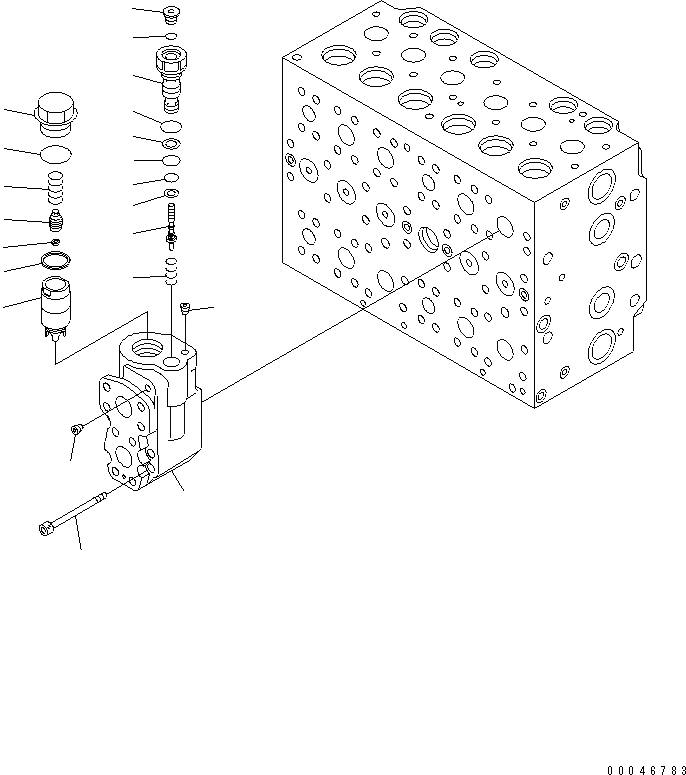 00046783