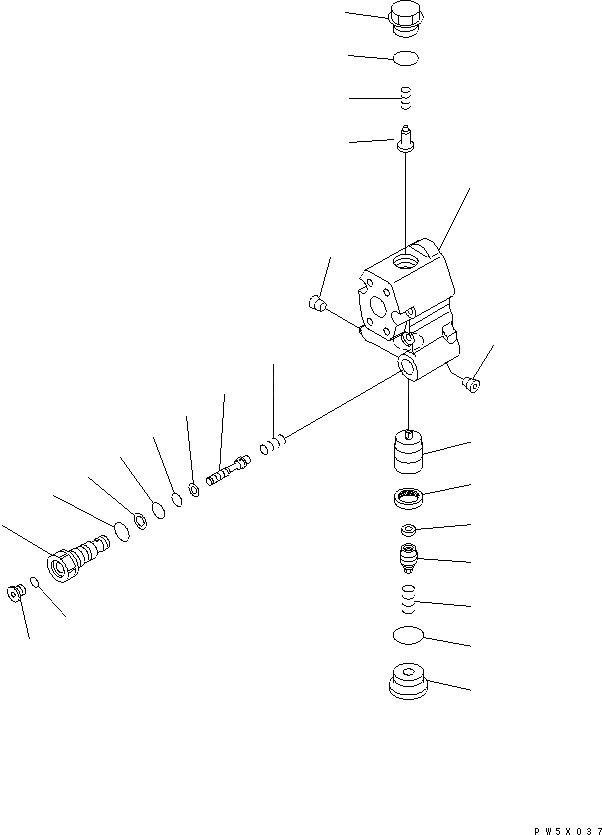 PW5X037