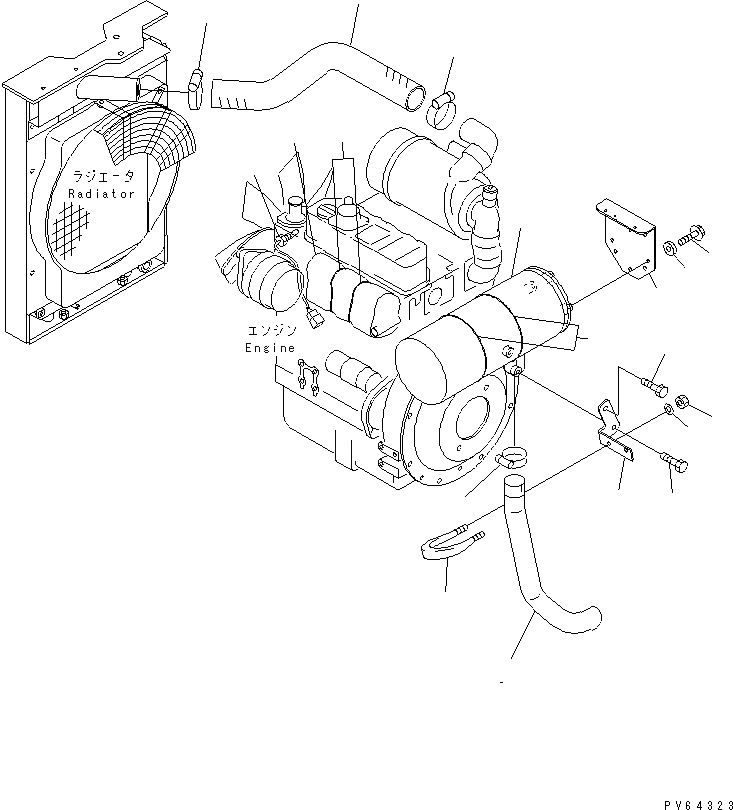 ラジエータ
Radiator

エンジン
Engine

PV64323