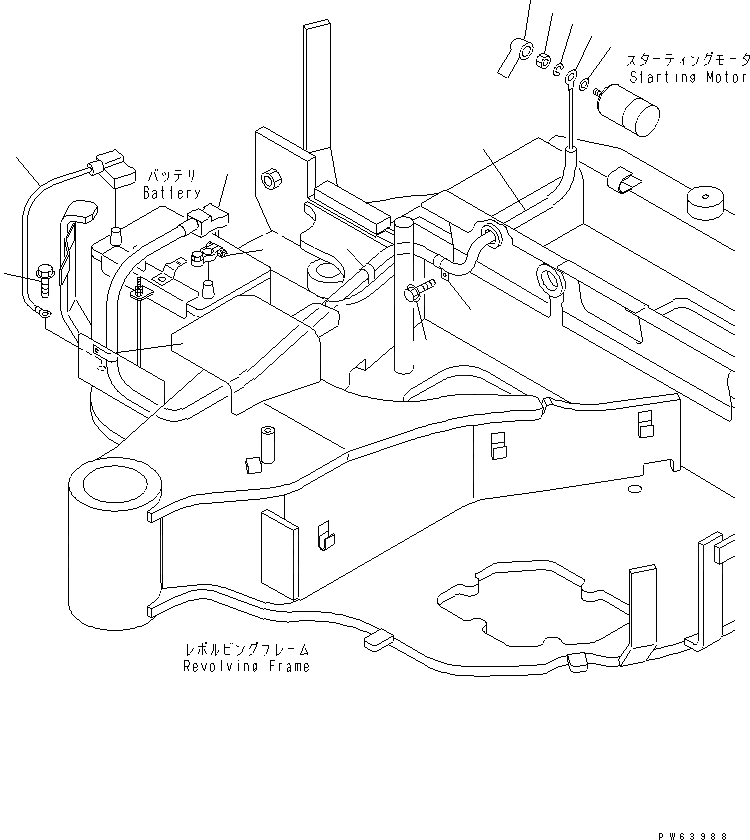 スターティングモータ
Starting Motor

バッテリ
Battery

レボルビングフレーム
Revolving Frame

PW63988