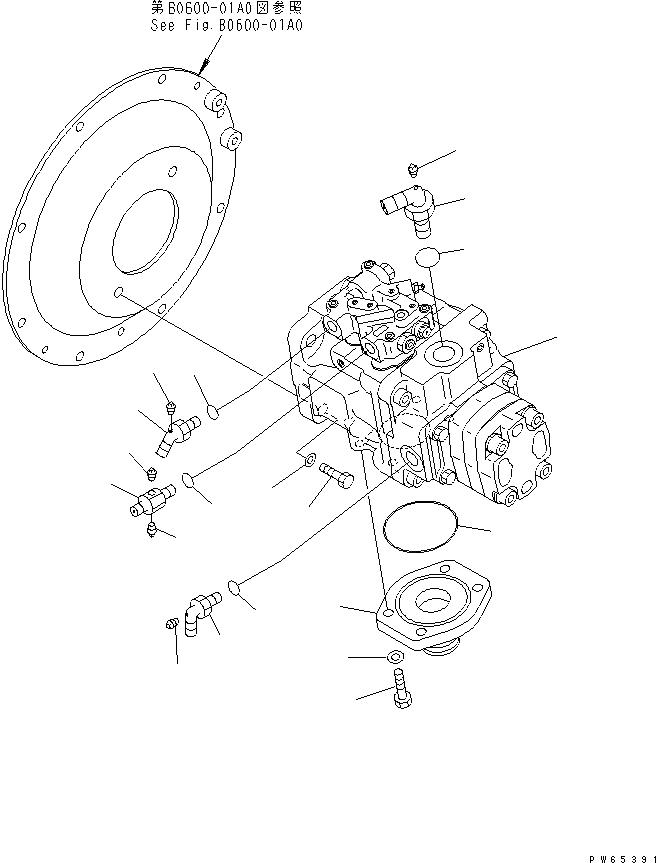 第B0600-01A0図参照
See Fig.B0600-01A0

PW65391