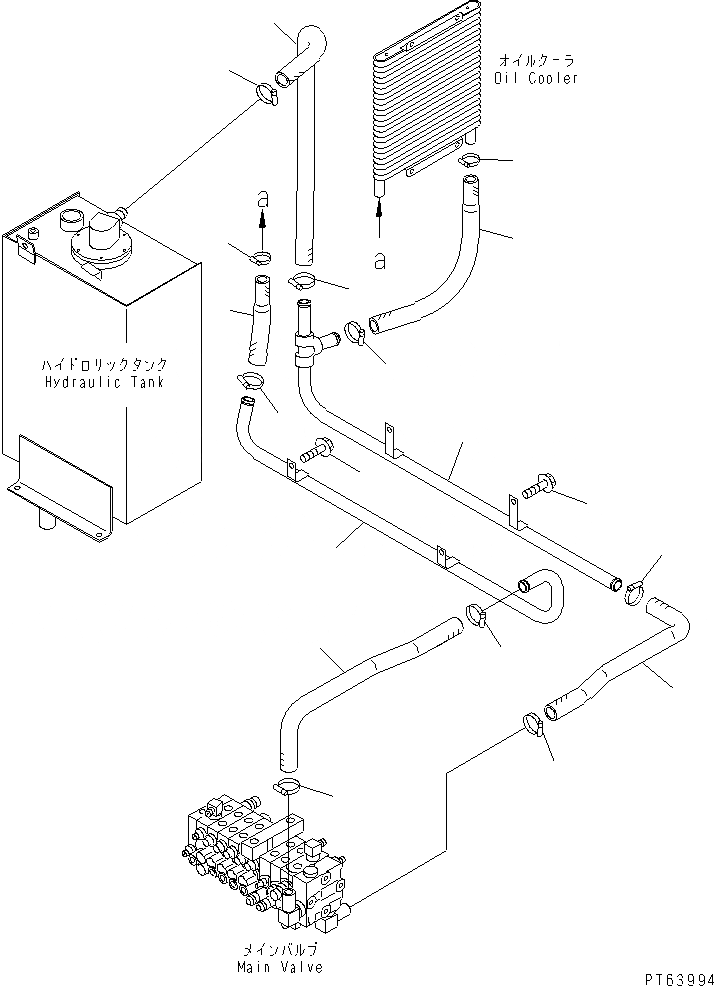 オイルクーラ
Oil Cooler

a

a

ハイドロリックタンク
Hydraulic Tank

メインバルブ
Main Valve

PT63994