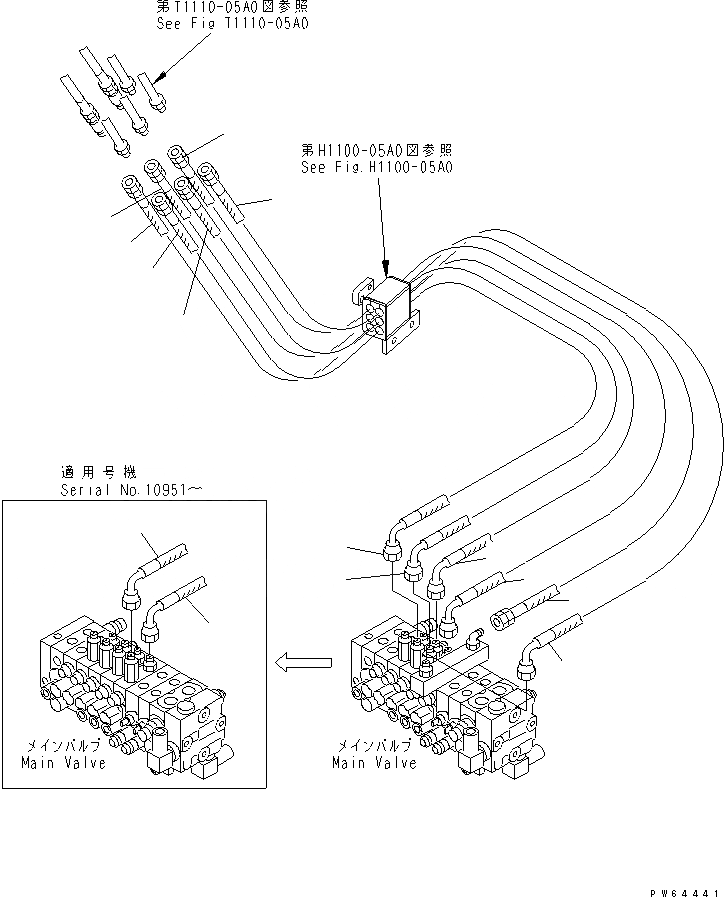 第T1110-05A0図参照
See Fig T1110-05A0

第H1100-05A0図参照
See Fig.H1100-05A0

適用号機
Serial No.10951～

メインバルブ
Main Valve

メインバルブ
Main Valve

PW64441