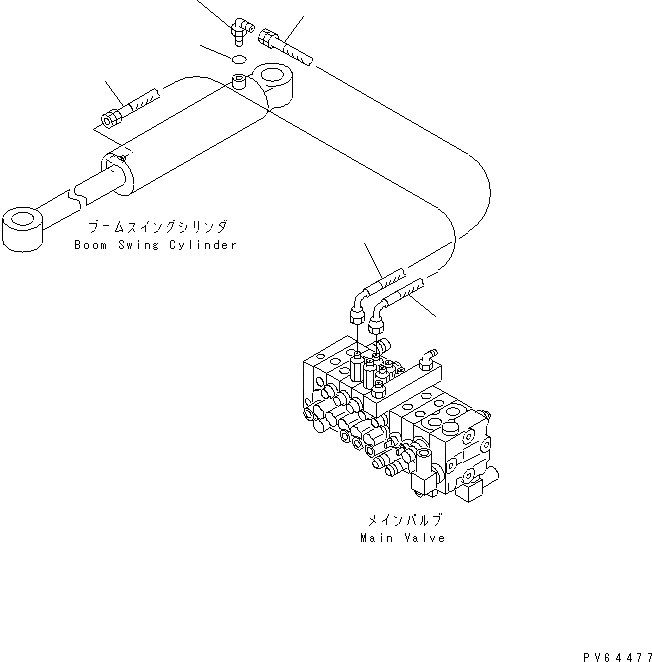 ブームスイングシリンダ
Boom Swing Cylinder

メインバルブ
Main Valve

PV64477