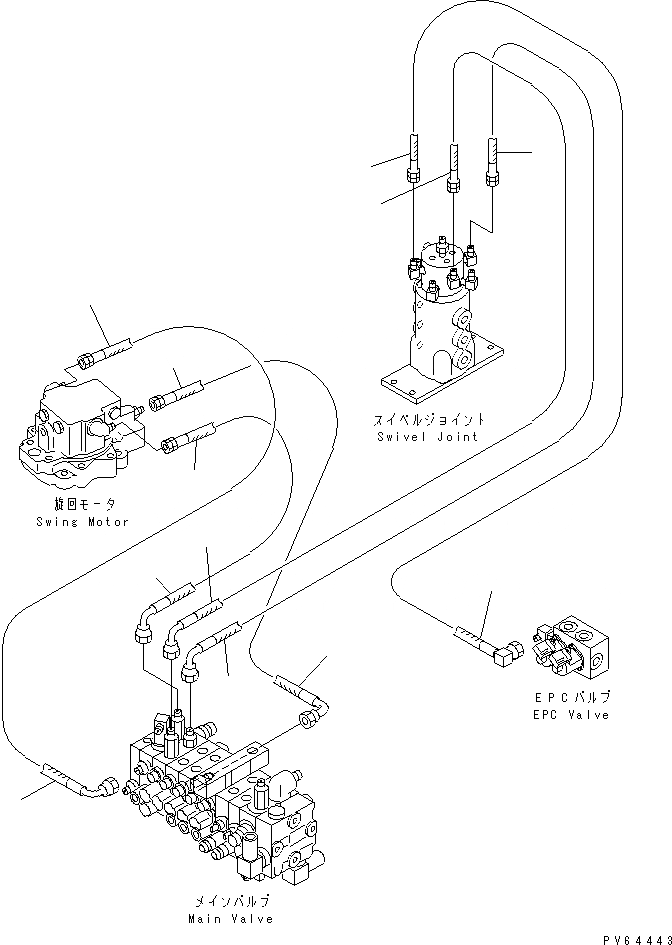 スイベルジョイント
Swivel Joint

旋回モータ
Swing Motor

EPCバルブ
EPC Valve

メインバルブ
Main Valve

PV64443