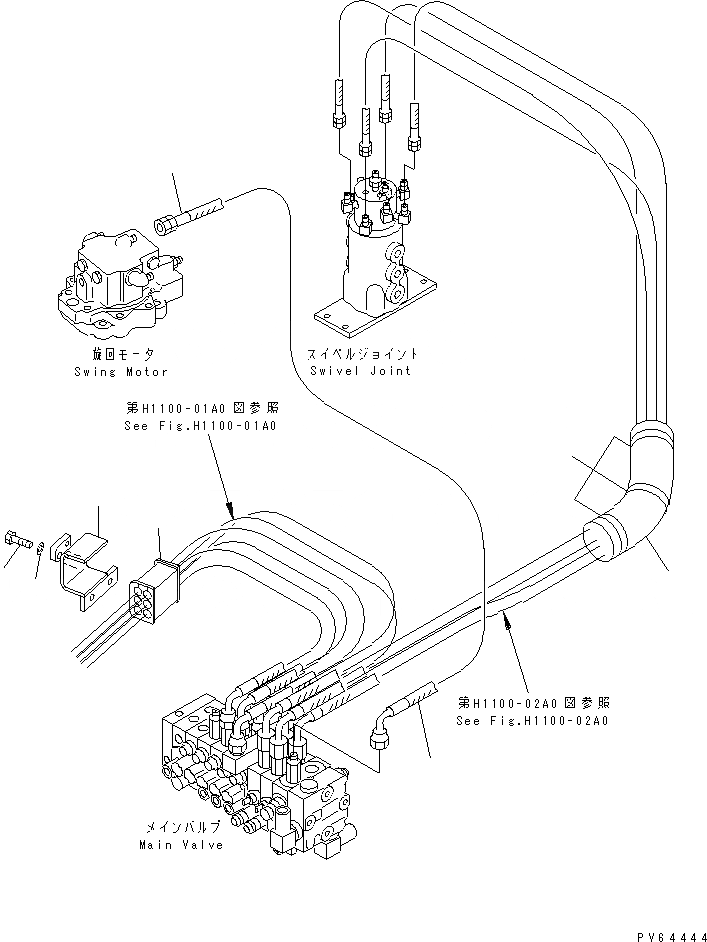 旋回モータ
Swing Motor

スイベルジョイント
Swivel Joint

第H1100-01A0図参照
See Fig.H1100-01A0

第H1100-02A0図参照
See Fig.H1100-02A0

メインバルブ
Main Valve

PV64444