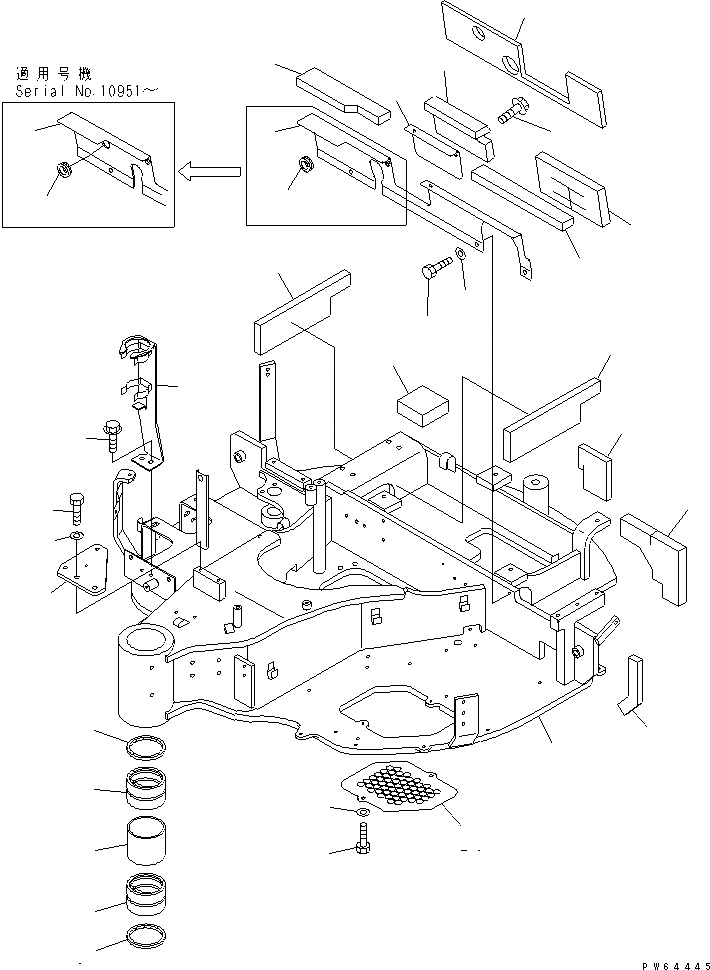 適用号機
Serial No.10951～

PW64445