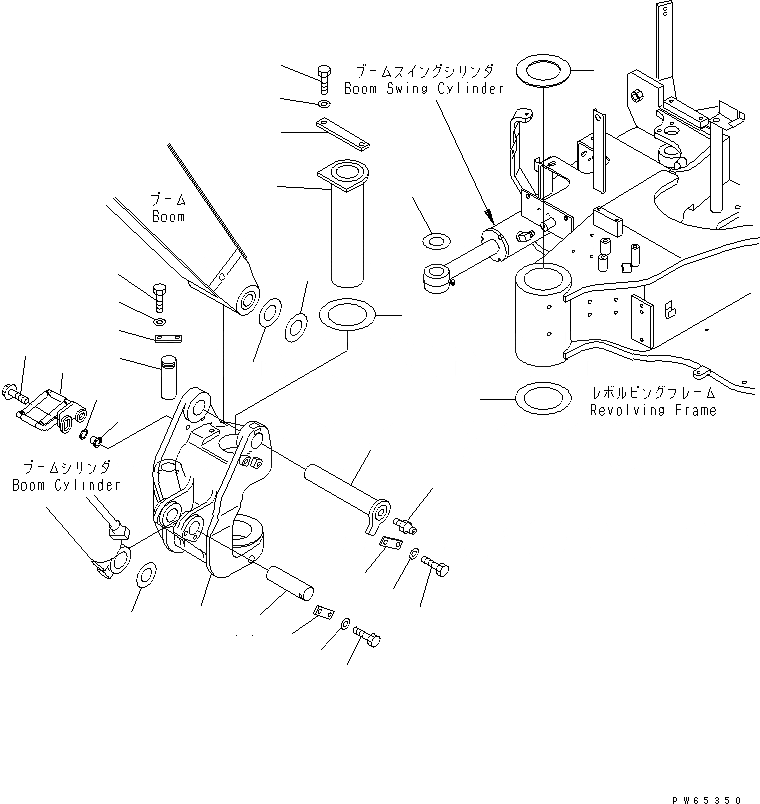 ブームスイングシリンダ
Boom Swing Cylinder

ブーム
Boom

レボルビングフレーム
Revolving Frame

ブームシリンダ
Boom Cylinder

PW65350