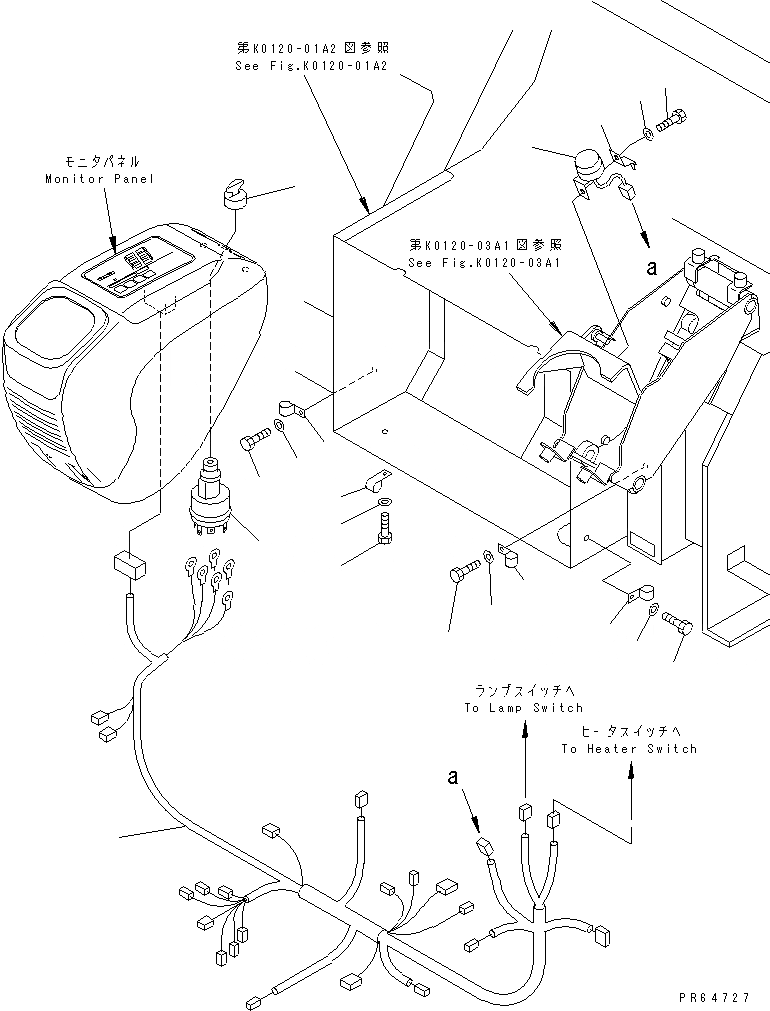 第K0120-01A2 図参照
See Fig.K0120-01A2

モニタパネル
Monitor Panel

第K0120-03A1 図参照
See Fig.K0120-03A1

a

ランプスイッチへ
To Lamp Switch

ヒータスイッチへ
To Heater Switch

a

PR64727