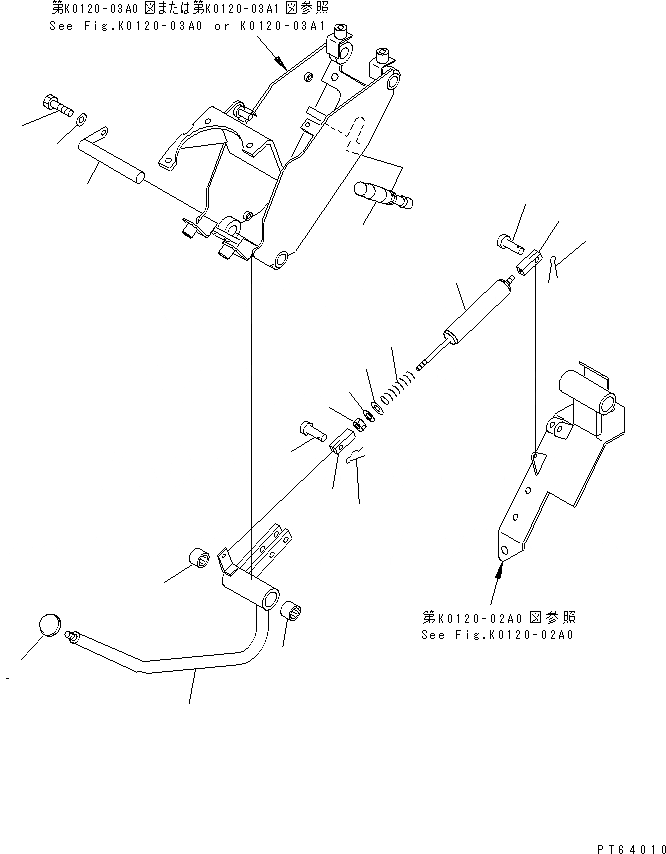 第K0120-03A0 図または第K0120-03A1 図参照
See Fig.K0120-03A0 or K0120-03A1

第K0120-02A0 図参照
See Fig.K0120-02A0

PT64010