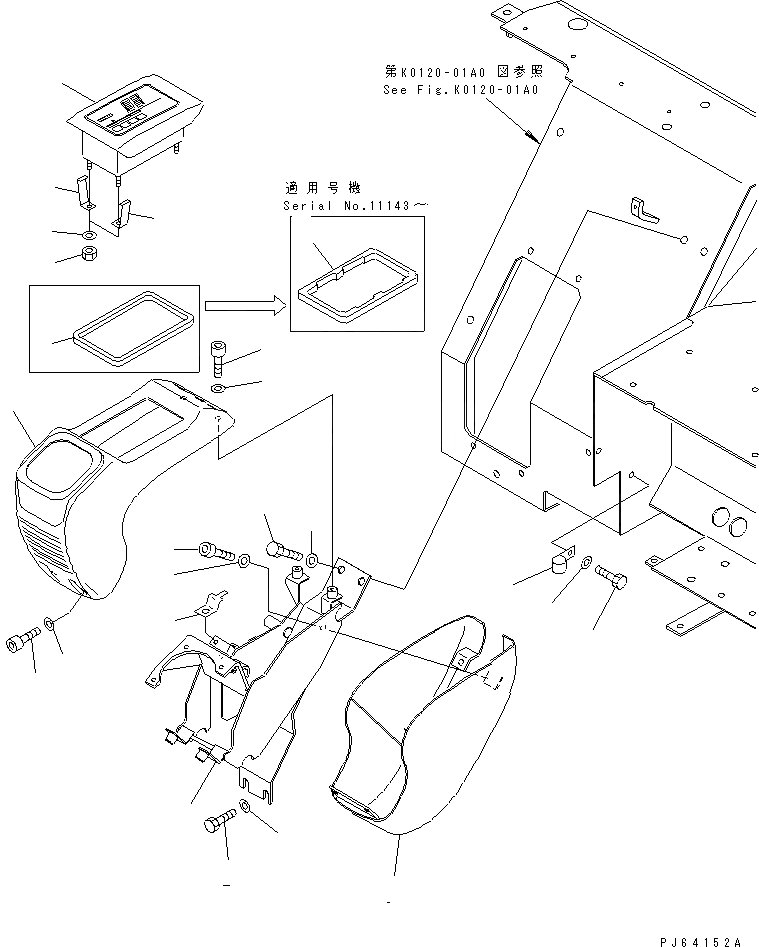 第K0120-01A0 図参照
See Fig.K0120-01A0

適用号機
Serial No.11143～

PJ64152A