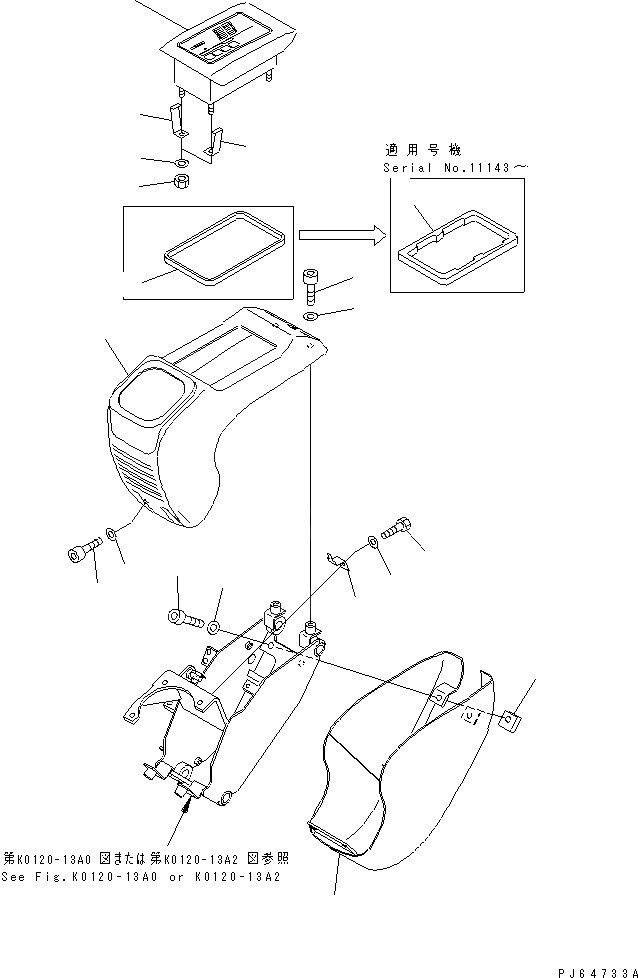 適用号機
Serial No.11143～

第K0120-13A0 図または第K0120-13A2 図参照
See Fig.K0120-13A0 or K0120-13A2

PJ64733A