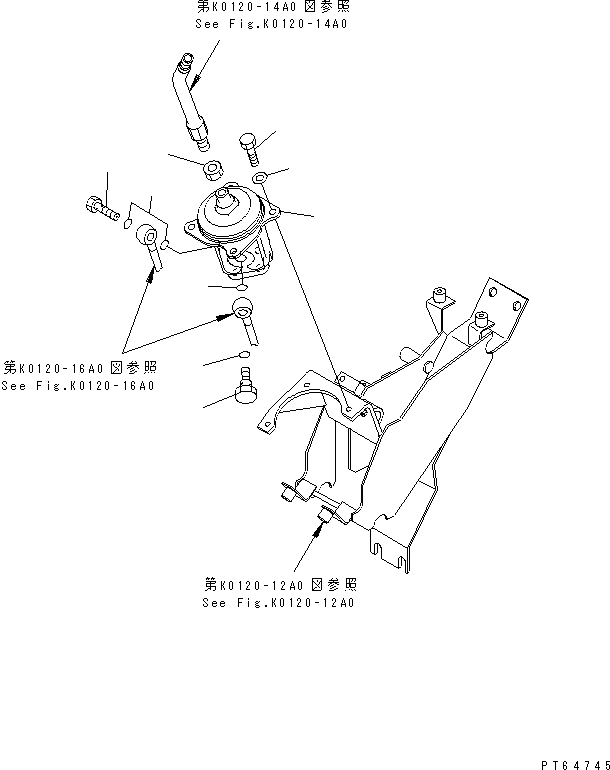 第K0120-14A0 図参照
See Fig.K0120-14A0

第K0120-16A0 図参照
See Fig.K0120-16A0

第K0120-12A0 図参照
See Fig.K0120-12A0

PT64745