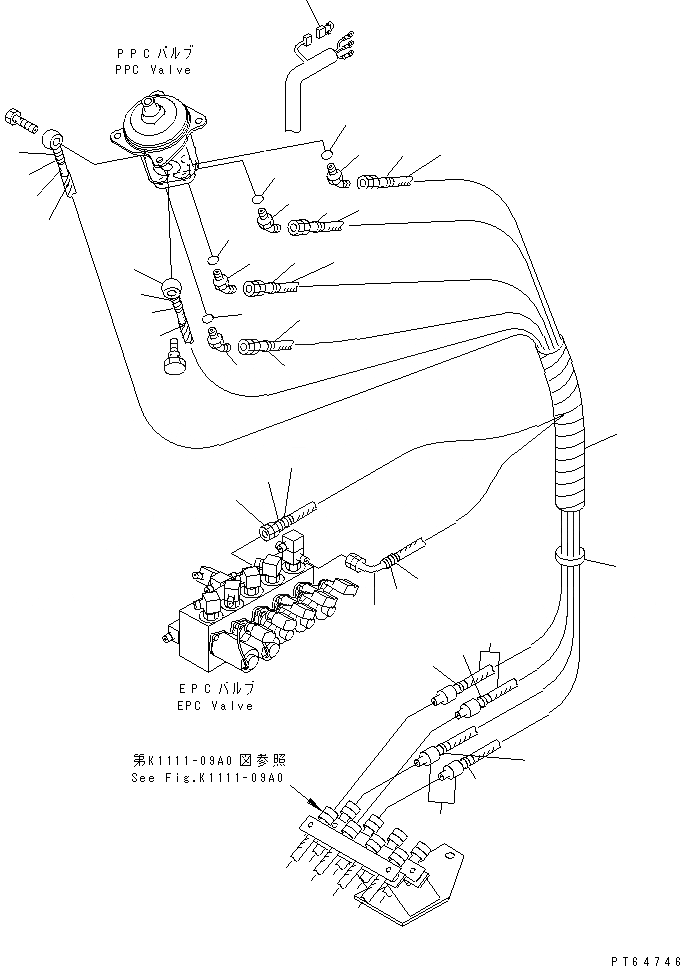 PPCバルブ
PPC Valve

EPCバルブ
EPC Valve

第K1111-09A0図参照
See Fig.K1111-09A0

PT64746