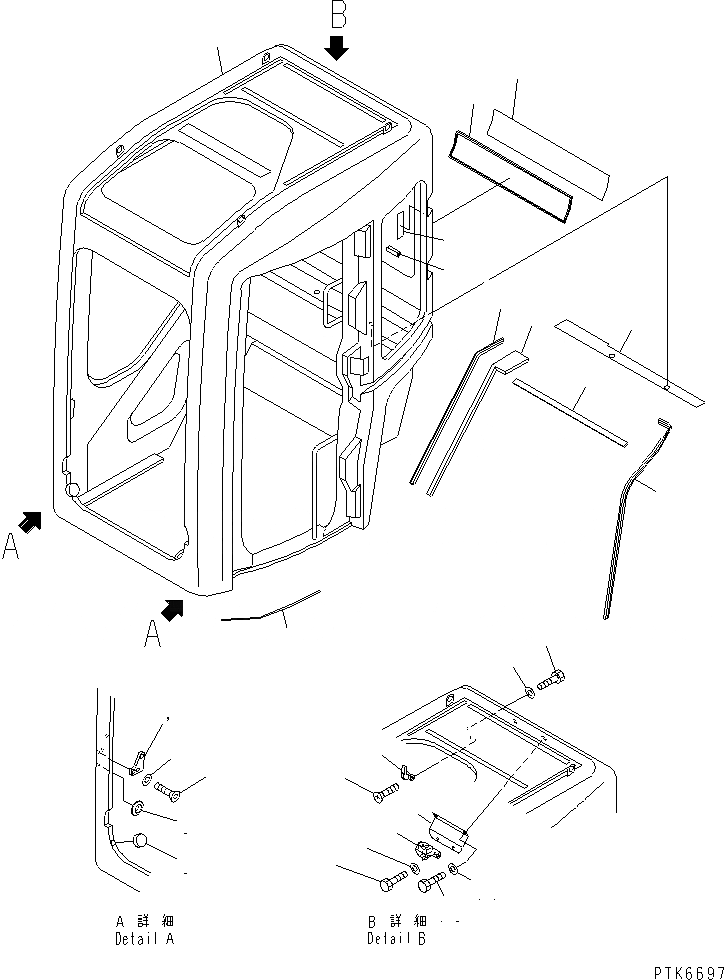 B

A

A

A 詳 細
Detail A

B 詳 細
Detail B

PTK6697