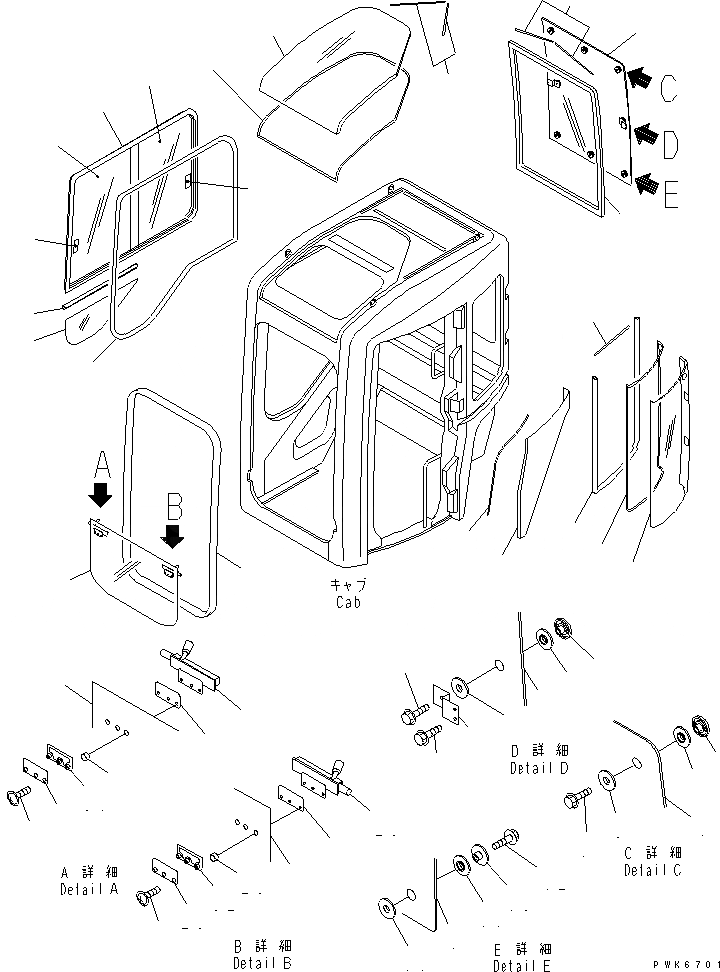 C
D
E
A
B
キャブ
Cab
D 詳細
Detail D
C 詳細
Detail C
A 詳細
Detail A
B 詳細
Detail B
E 詳細
Detail E
PWK6701