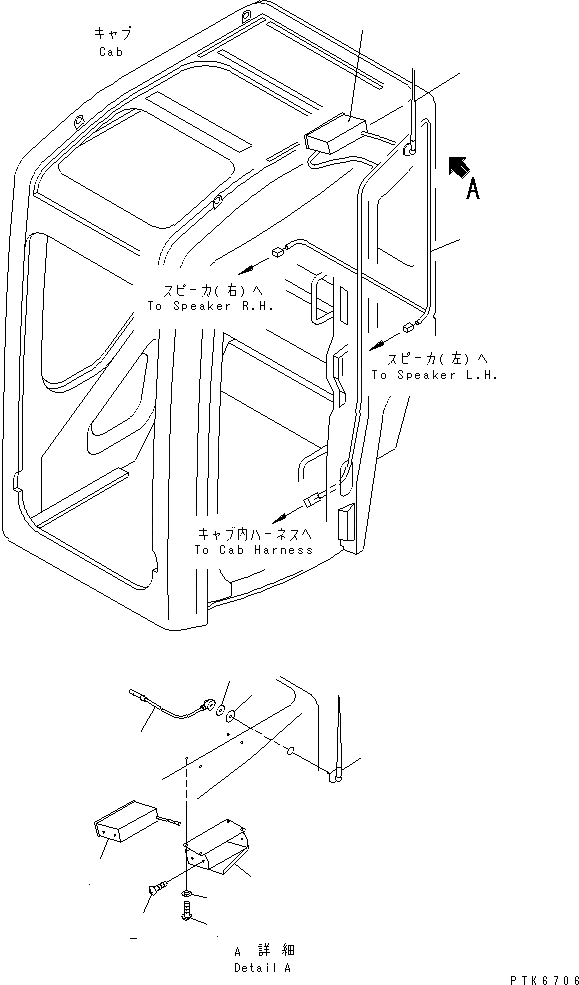 キャブ
Cab

A

スピーカ(右)へ
To Speaker R.H.

スピーカ(左)へ
To Speaker L.H.

キャブ内ハーネスへ
To Cab Harness

A 詳細
Detail A

PTK6706