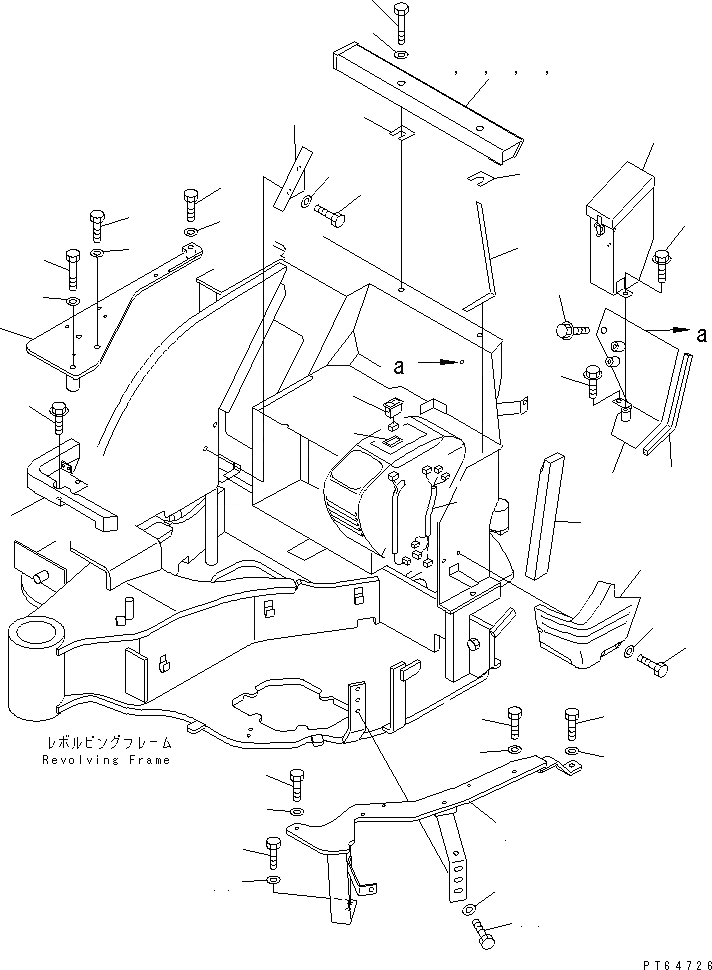 a
a
レボルビングフレーム
Revolving Frame
PT64726