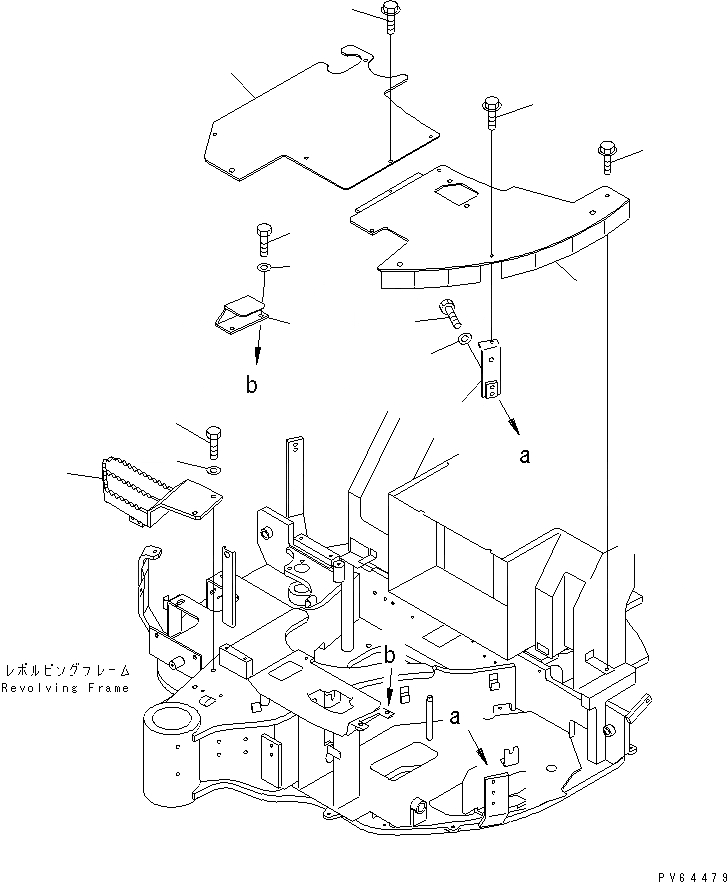 b

a

レボルビングフレーム
Revolving Frame

b

a

PV64479