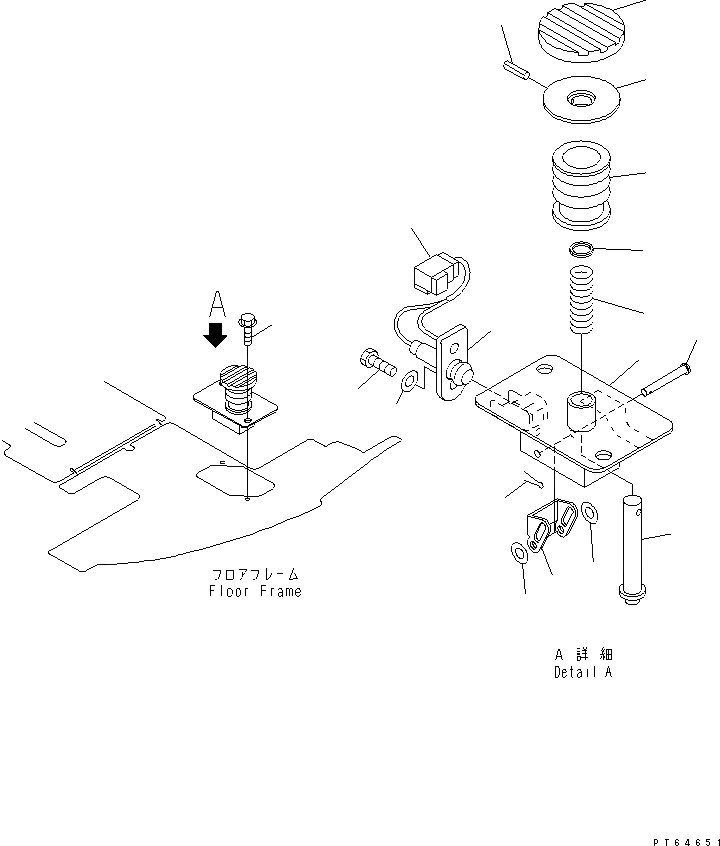 A

フロアフレーム
Floor Frame

A 詳細
Detail A

PT64651