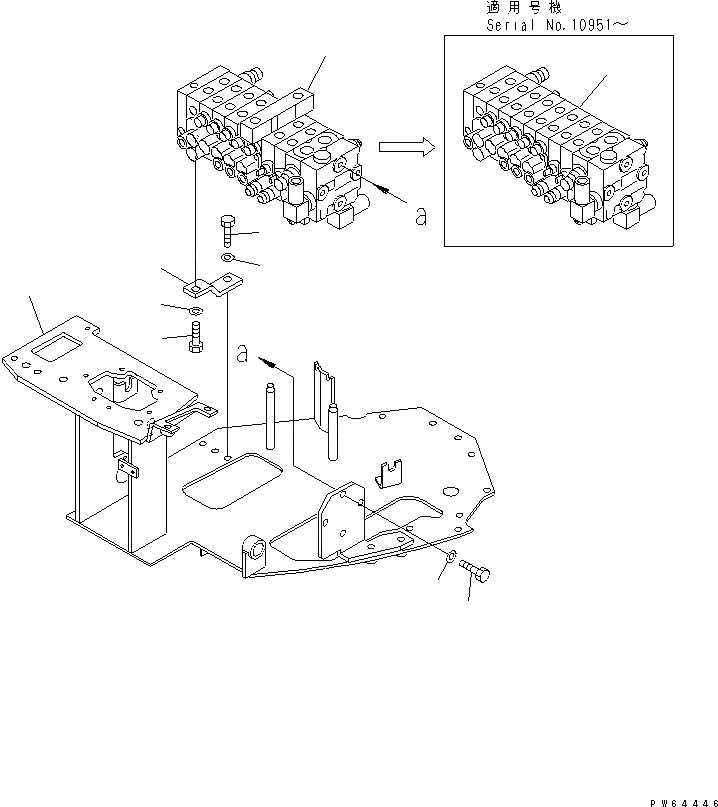 適用号機
Serial No.10951～

a

a

PW64446