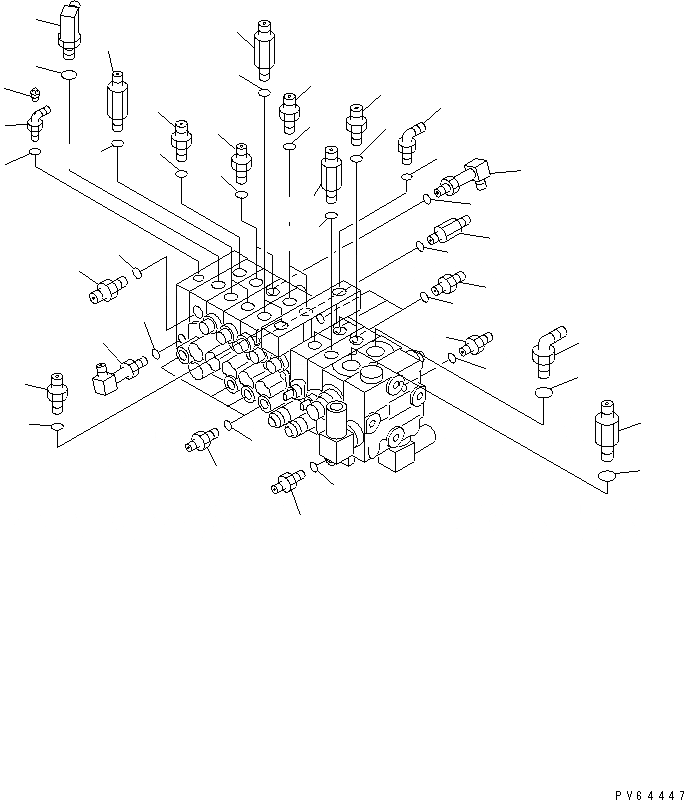 PV64447