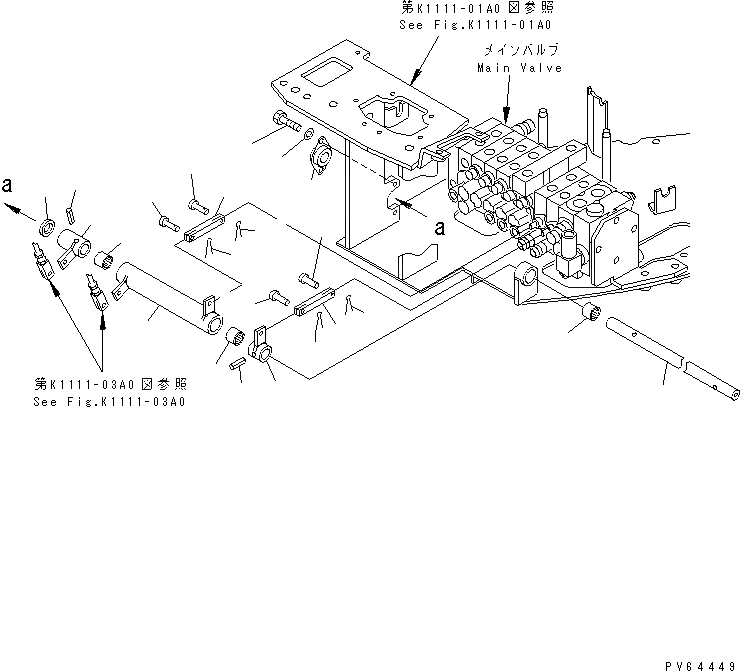 第K1111-01A0 図参照
See Fig.K1111-01A0

メインバルブ
Main Valve

a

a

第K1111-03A0 図参照
See Fig.K1111-03A0

PV64449