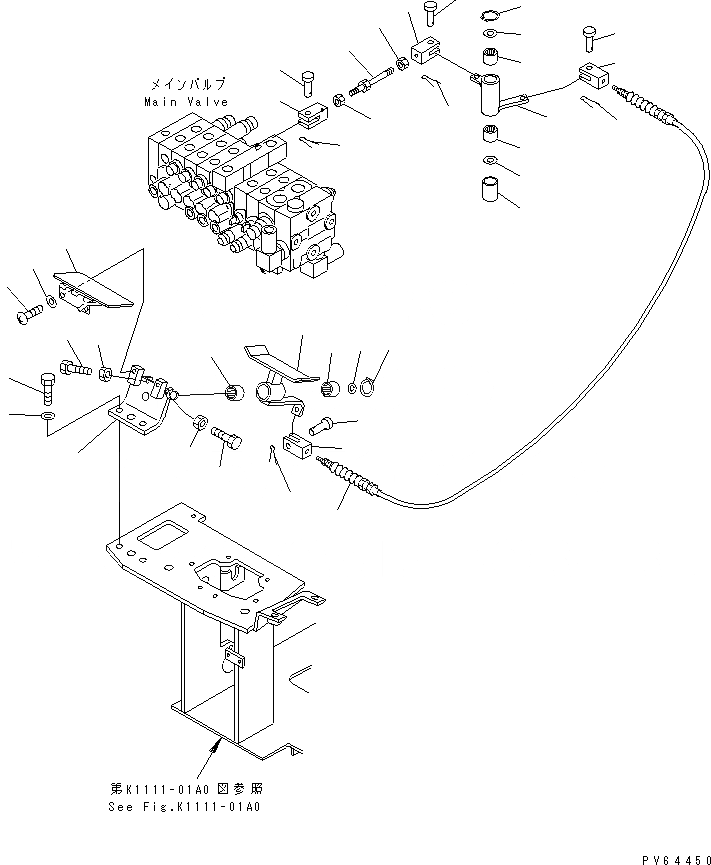 メインバルブ
Main Valve

第K1111-01A0 図参照
See Fig.K1111-01A0

PV64450