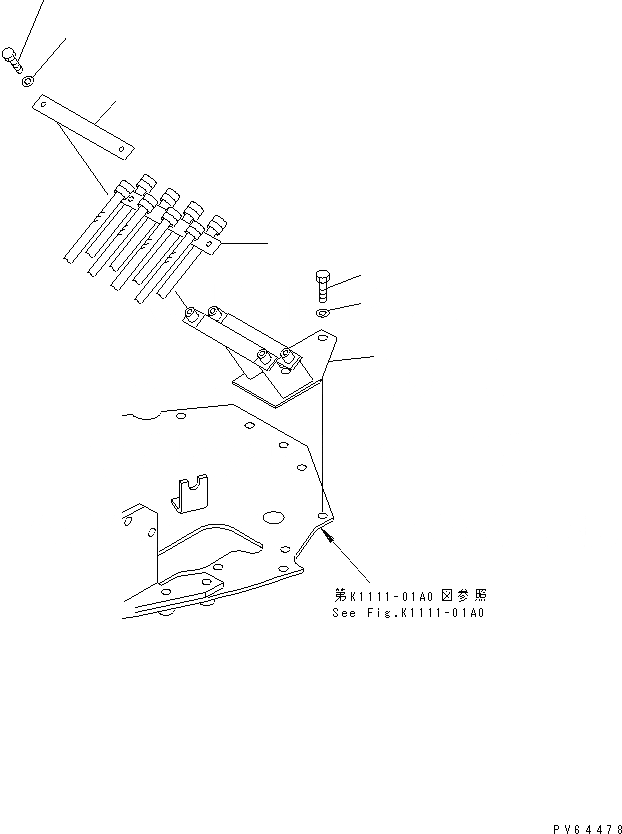 第K1111-01A0図参照
See Fig.K1111-01A0

PV64478