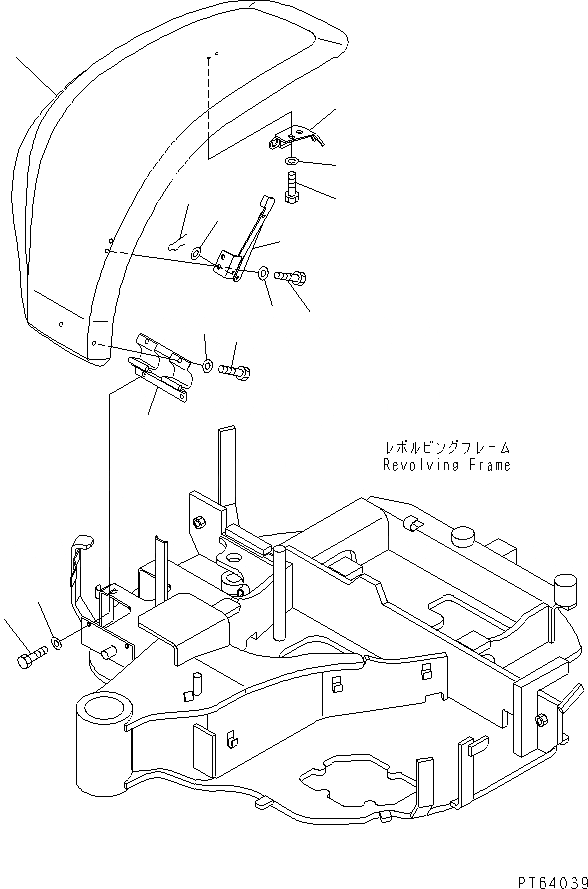 レボルビングフレーム
Revolving Frame

PT64039