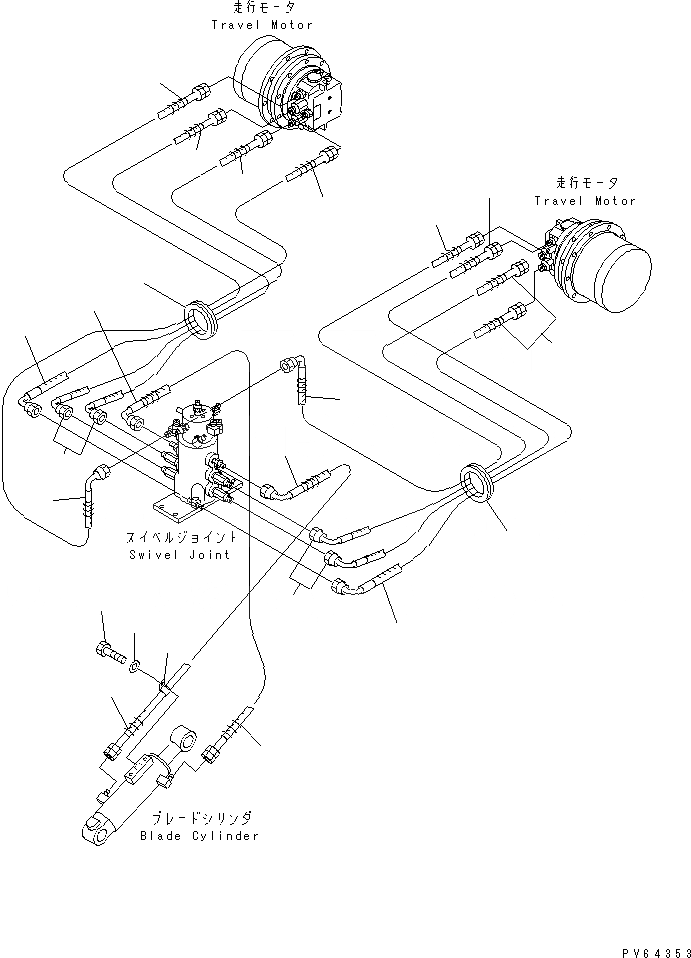 走行モータ
Travel Motor

走行モータ
Travel Motor

スイベルジョイント
Swivel Joint

ブレードシリンダ
Blade Cylinder

PV64353