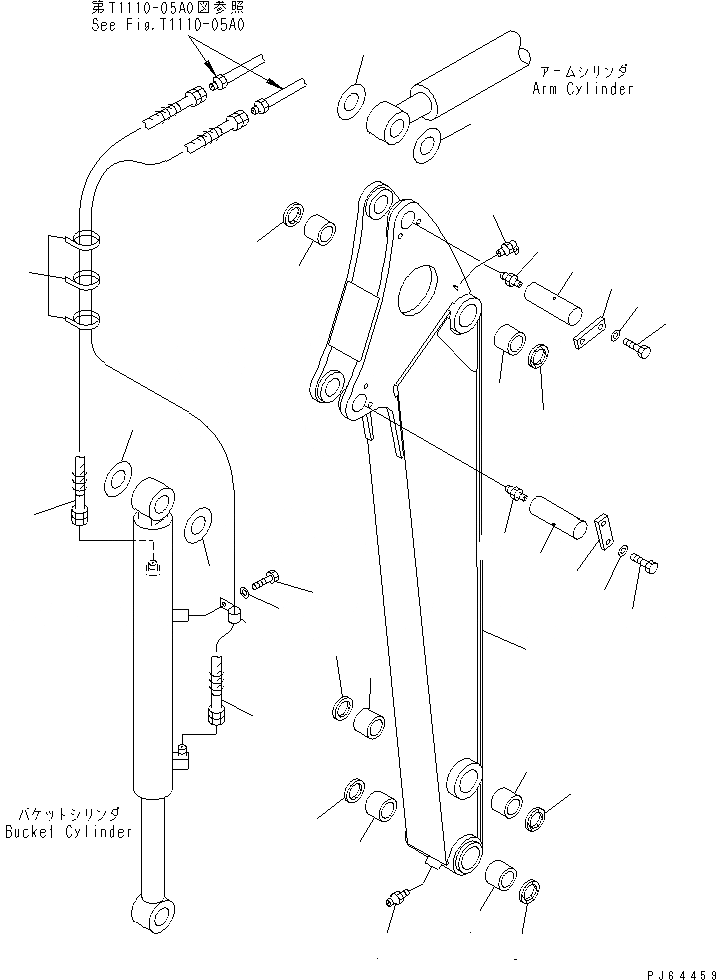 第T1110-05A0図参照
See Fig.T1110-05A0

アームシリンダ
Arm Cylinder

バケットシリンダ
Bucket Cylinder

PJ64459